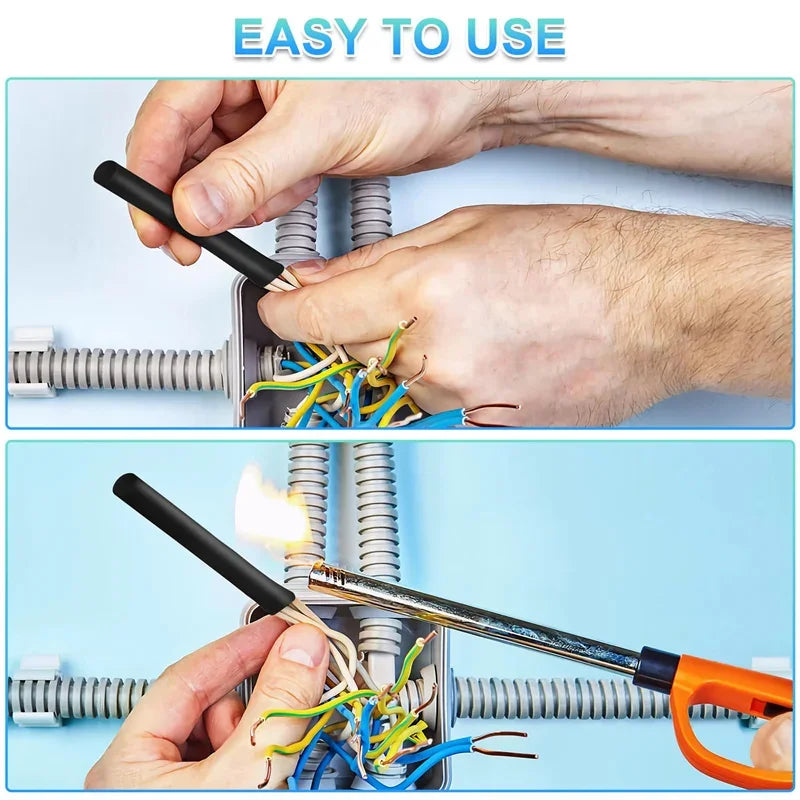 EASY TO USE